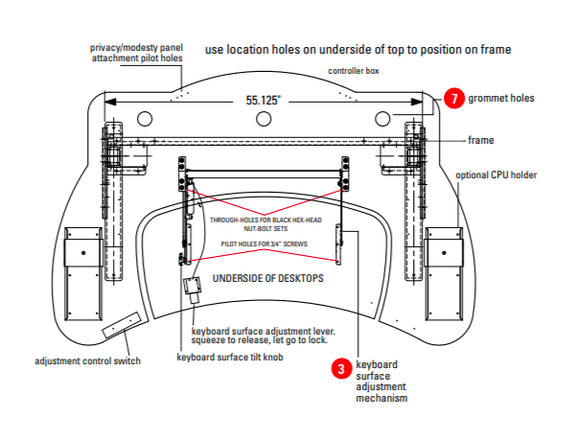 privacy/modesty panel attachment pilot holes

use location holes on underside of top to position on frame

controller box

55.125"

7 grommet holes

frame

optional CPU holder

THROUGH-HOLES FOR BLACK HEX-HEAD NUT-BOLT SETS

PILOT HOLES FOR 3/4" SCREWS

UNDERSIDE OF DESKTOPS

keyboard surface adjustment lever. squeeze to release, let go to lock.

keyboard surface tilt knob

adjustment control switch

3 keyboard surface adjustment mechanism